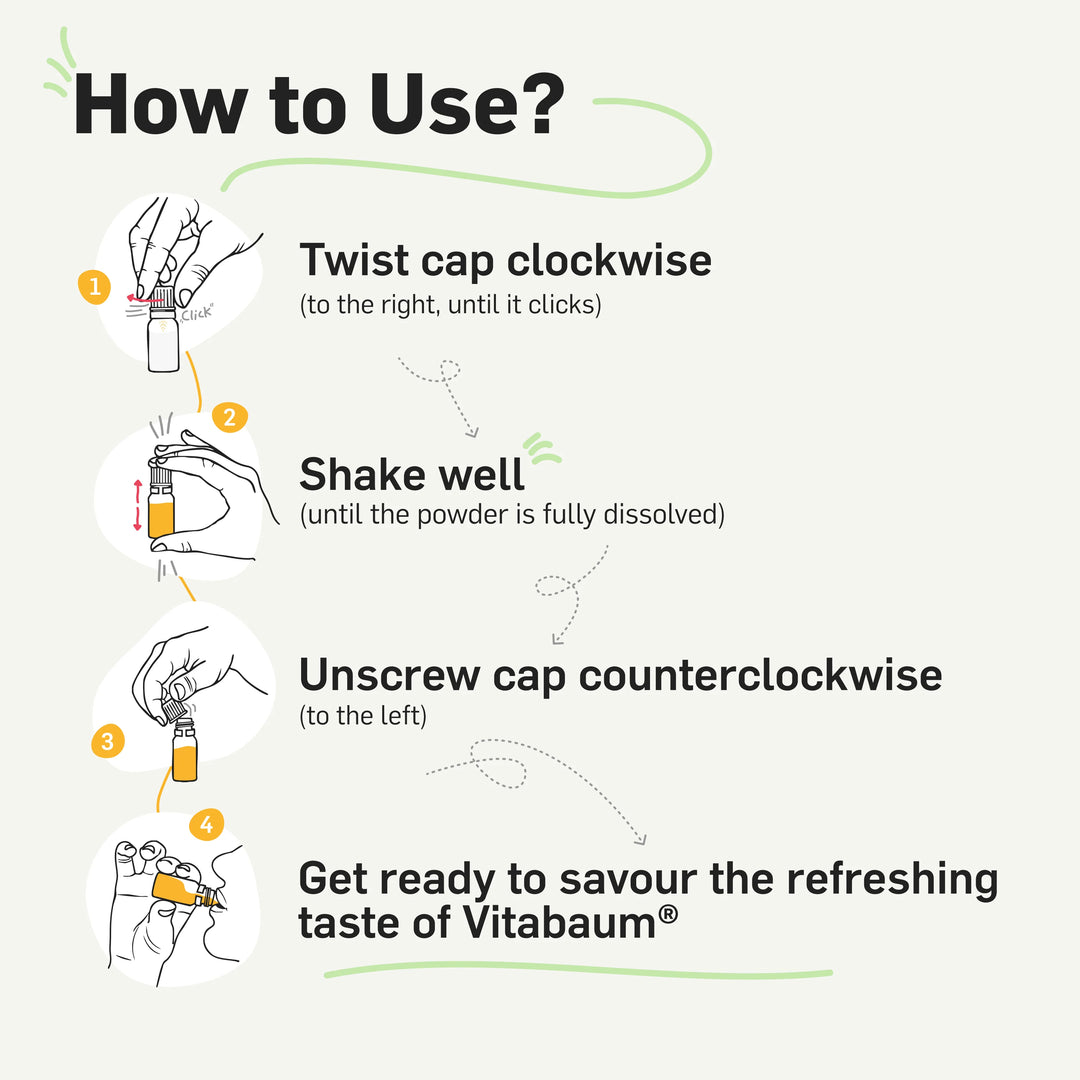 How to Use?

1
"Click"

Twist cap clockwise
(to the right, until it clicks)

2

Shake well
(until the powder is fully dissolved)

3

Unscrew cap counterclockwise
(to the left)

4

Get ready to savour the refreshing taste of Vitabaum®